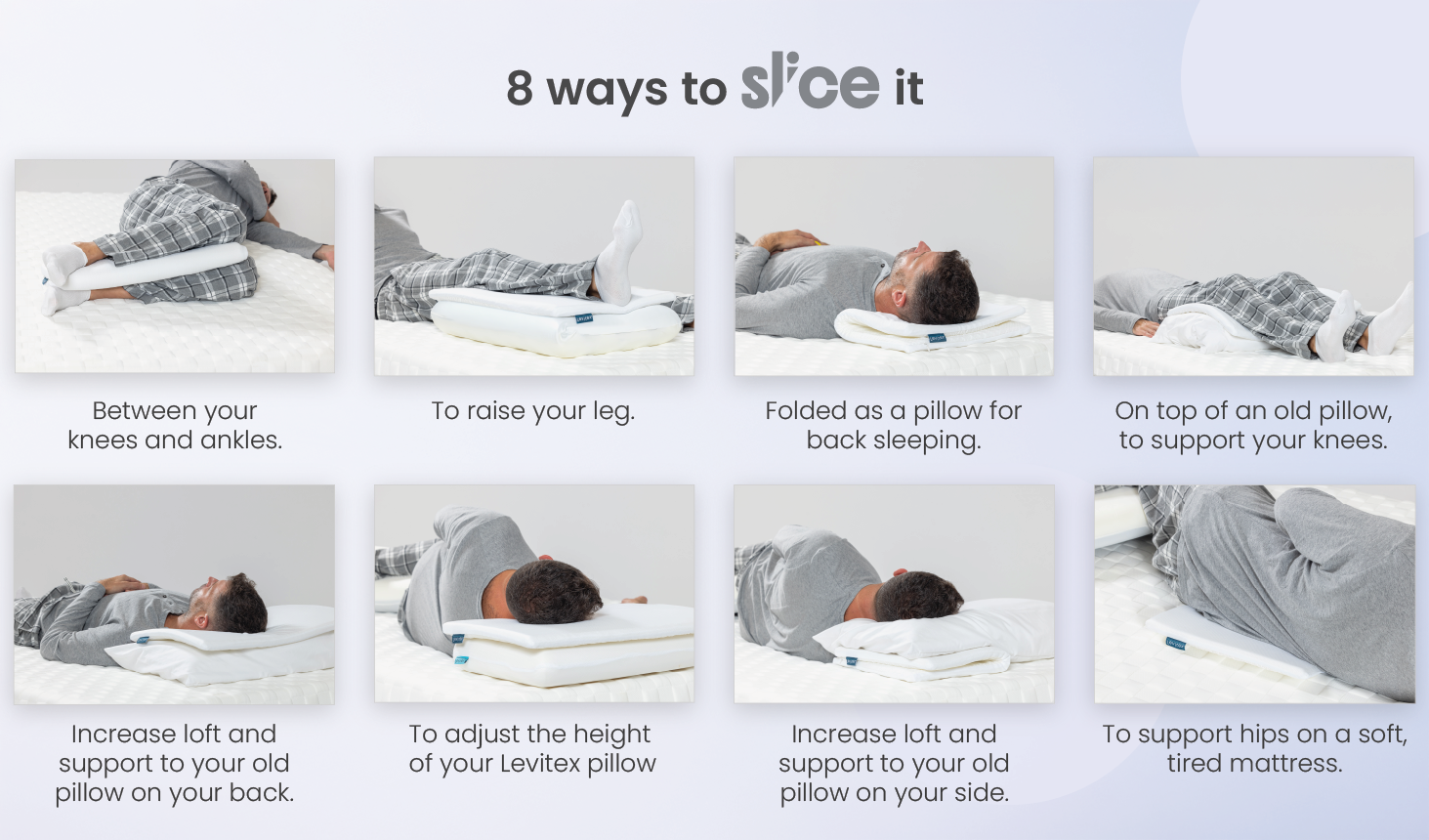 8 ways to slice it

Between your knees and ankles.

To raise your leg.

Folded as a pillow for back sleeping.

On top of an old pillow, to support your knees.

Increase loft and support to your old pillow on your back.

To adjust the height of your Levitex pillow

Increase loft and support to your old pillow on your side.

To support hips on a soft, tired mattress.